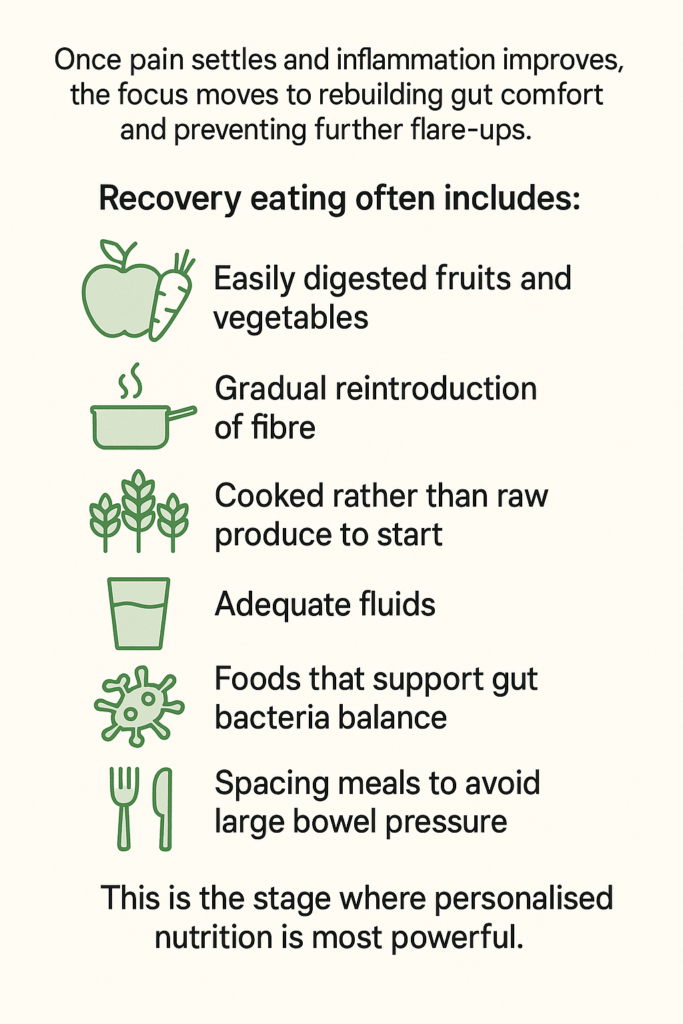 Once pain settles and inflammation improves, the focus moves to rebuilding gut comfort and preventing further flare-ups.

Recovery eating often includes:

Easily digested fruits and vegetables

Gradual reintroduction of fibre

Cooked rather than raw produce to start

Adequate fluids

Foods that support gut bacteria balance

Spacing meals to avoid large bowel pressure

This is the stage where personalised nutrition is most powerful.